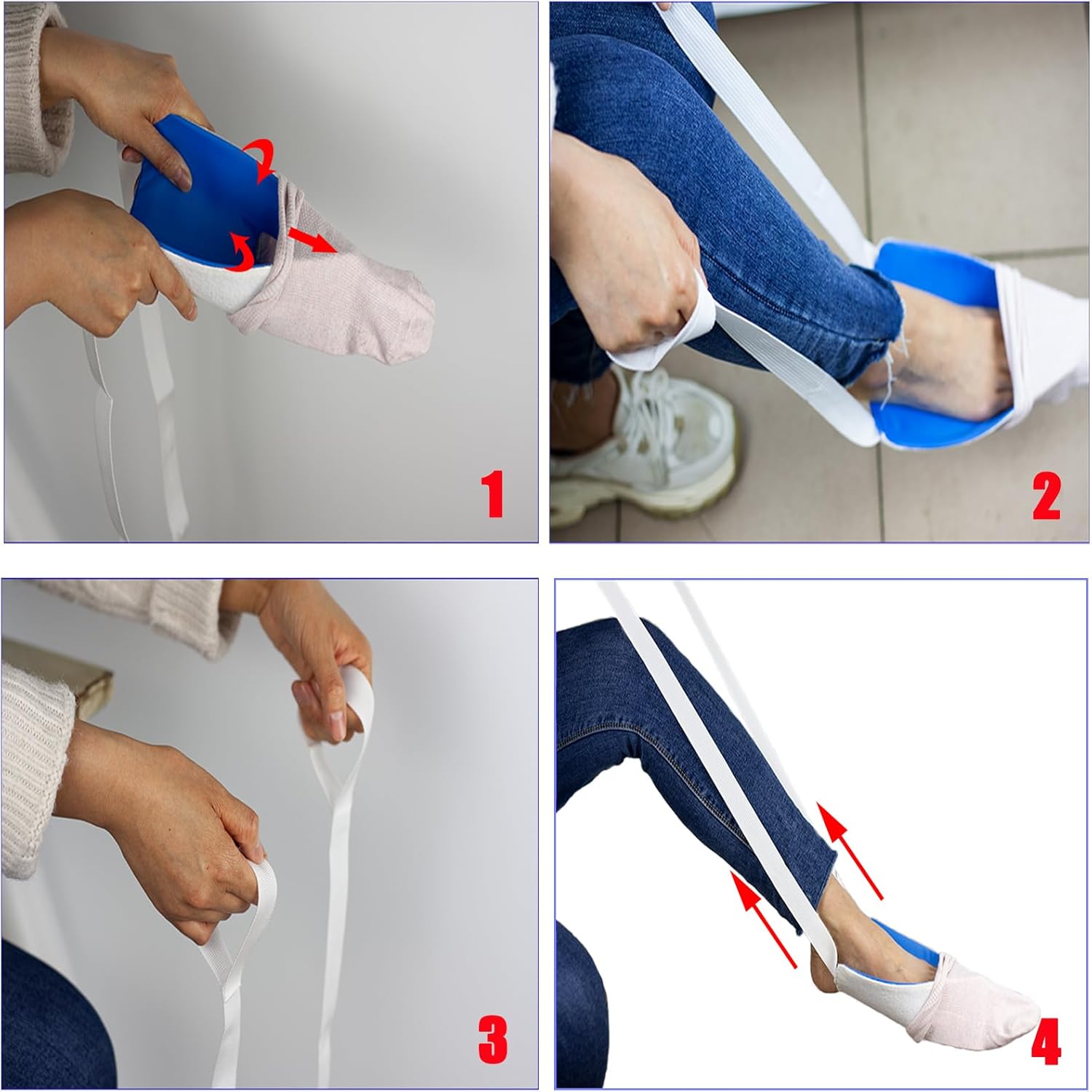 1

2

3

4